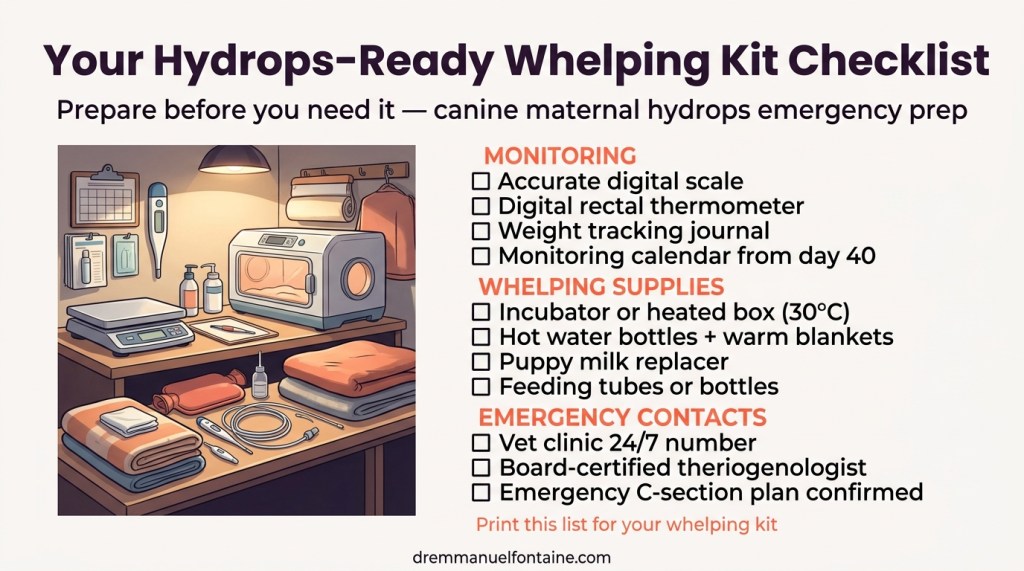 Your Hydrops-Ready Whelping Kit Checklist

Prepare before you need it — canine maternal hydrops emergency prep

MONITORING
☐ Accurate digital scale
☐ Digital rectal thermometer
☐ Weight tracking journal
☐ Monitoring calendar from day 40

WHELPING SUPPLIES
☐ Incubator or heated box (30°C)
☐ Hot water bottles + warm blankets
☐ Puppy milk replacer
☐ Feeding tubes or bottles

EMERGENCY CONTACTS
☐ Vet clinic 24/7 number
☐ Board-certified theriogenologist
☐ Emergency C-section plan confirmed

Print this list for your whelping kit

dremmanuelfontaine.com