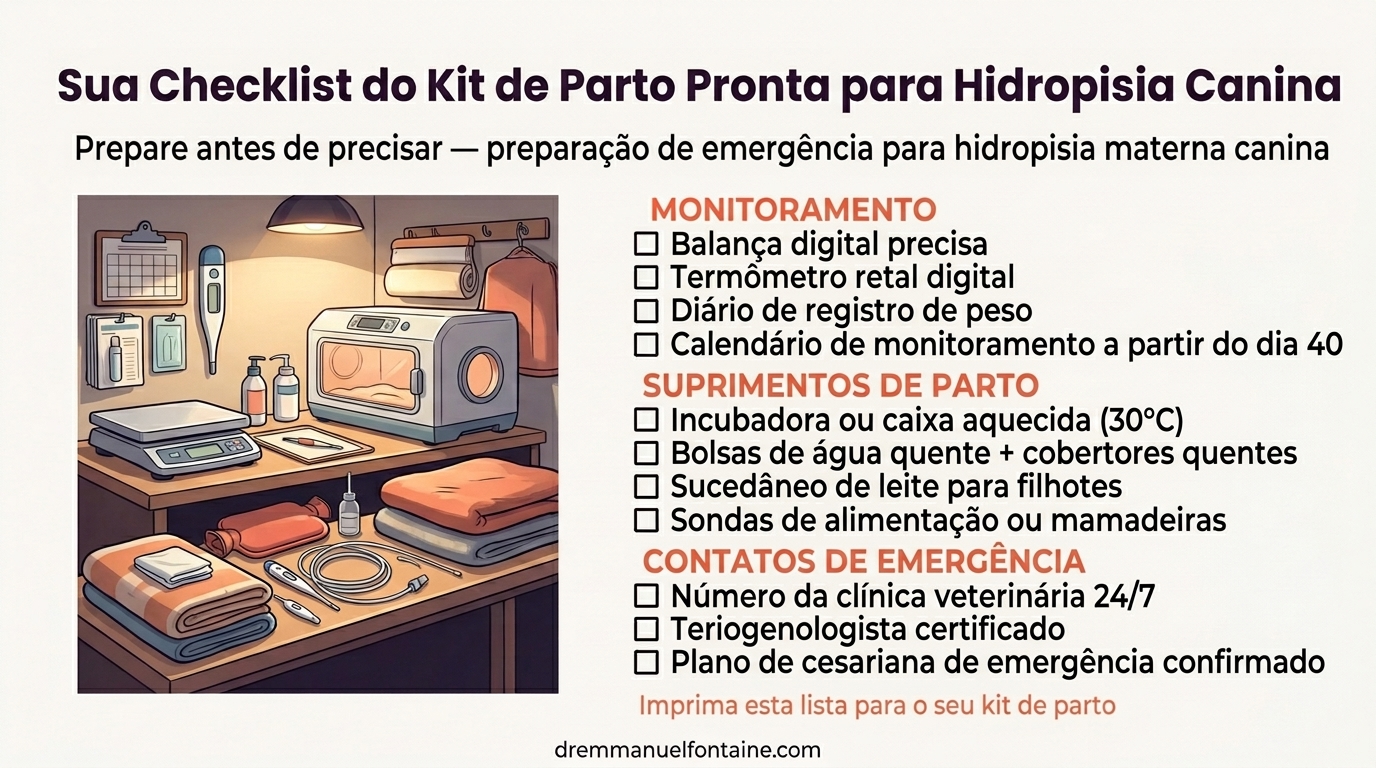 Sua Checklist do Kit de Parto Pronta para Hidropisia Canina

Prepare antes de precisar — preparação de emergência para hidropisia materna canina

MONITORAMENTO
☐ Balança digital precisa
☐ Termômetro retal digital
☐ Diário de registro de peso
☐ Calendário de monitoramento a partir do dia 40

SUPRIMENTOS DE PARTO
☐ Incubadora ou caixa aquecida (30°C)
☐ Bolsas de água quente + cobertores quentes
☐ Sucedâneo de leite para filhotes
☐ Sondas de alimentação ou mamadeiras

CONTATOS DE EMERGÊNCIA
☐ Número da clínica veterinária 24/7
☐ Teriogenologista certificado
☐ Plano de cesariana de emergência confirmado

Imprima esta lista para o seu kit de parto

dremmanuelfontaine.com