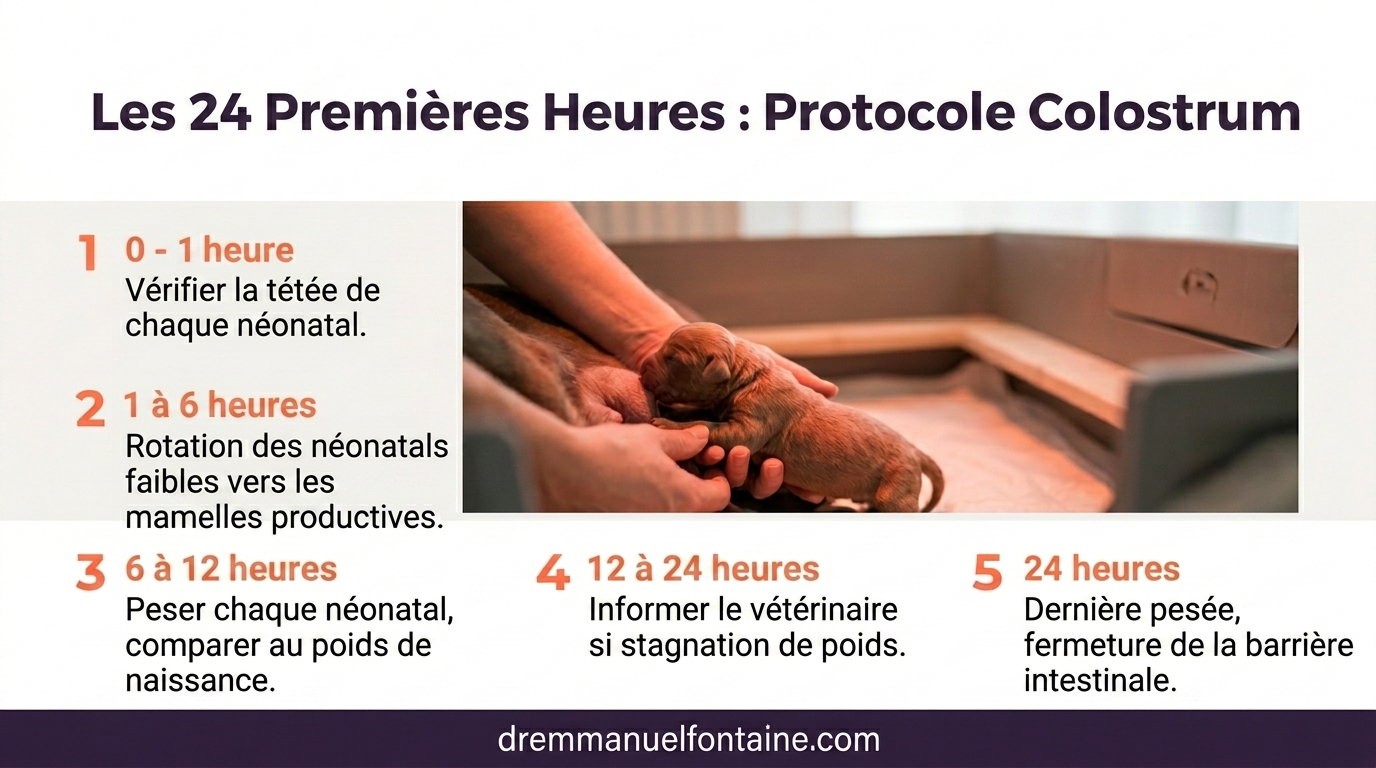 Les 24 Premières Heures : Protocole Colostrum

1 0 - 1 heure
Vérifier la tétée de chaque néonatal.

2 1 à 6 heures
Rotation des néonatals faibles vers les mamelles productives.

3 6 à 12 heures
Peser chaque néonatal, comparer au poids de naissance.

4 12 à 24 heures
Informer le vétérinaire si stagnation de poids.

5 24 heures
Dernière pesée, fermeture de la barrière intestinale.

dremmanuelfontaine.com